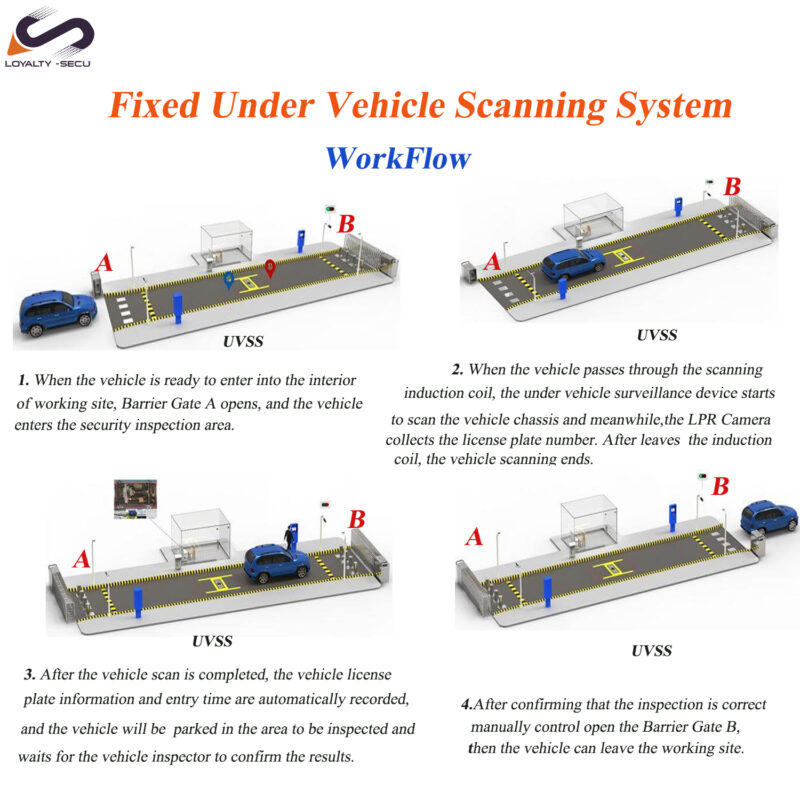 LOYALTY -SECU

Fixed Under Vehicle Scanning System

WorkFlow

A

B

UVSS

1. When the vehicle is ready to enter into the interior of working site, Barrier Gate A opens, and the vehicle enters the security inspection area.

A

B

UVSS

2. When the vehicle passes through the scanning induction coil, the under vehicle surveillance device starts to scan the vehicle chassis and meanwhile,the LPR Camera collects the license plate number. After leaves the induction coil, the vehicle scanning ends.

A

B

UVSS

3. After the vehicle scan is completed, the vehicle license plate information and entry time are automatically recorded, and the vehicle will be parked in the area to be inspected and waits for the vehicle inspector to confirm the results.

A

B

UVSS

4.After confirming that the inspection is correct manually control open the Barrier Gate B, then the vehicle can leave the working site.